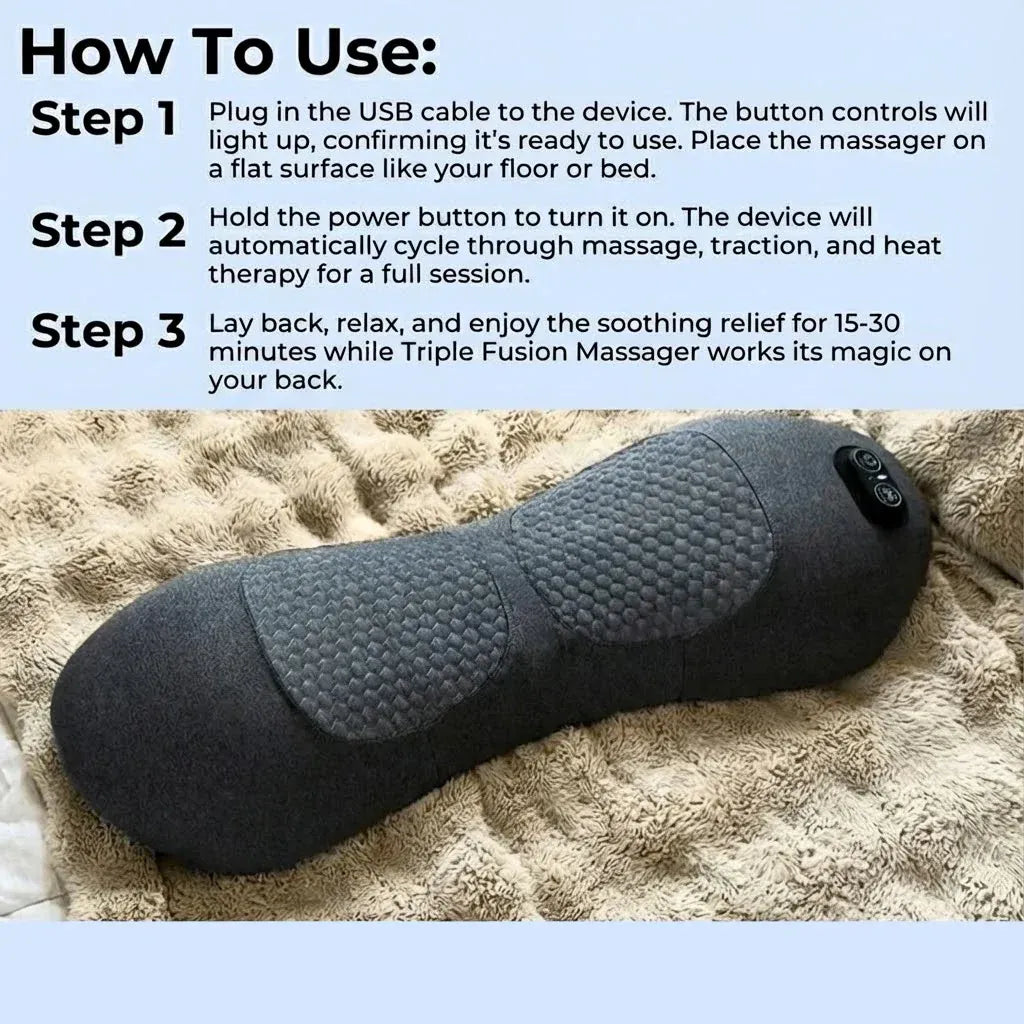 How To Use:

Step 1
Plug in the USB cable to the device. The button controls will light up, confirming it's ready to use. Place the massager on a flat surface like your floor or bed.

Step 2
Hold the power button to turn it on. The device will automatically cycle through massage, traction, and heat therapy for a full session.

Step 3
Lay back, relax, and enjoy the soothing relief for 15-30 minutes while Triple Fusion Massager works its magic on your back.